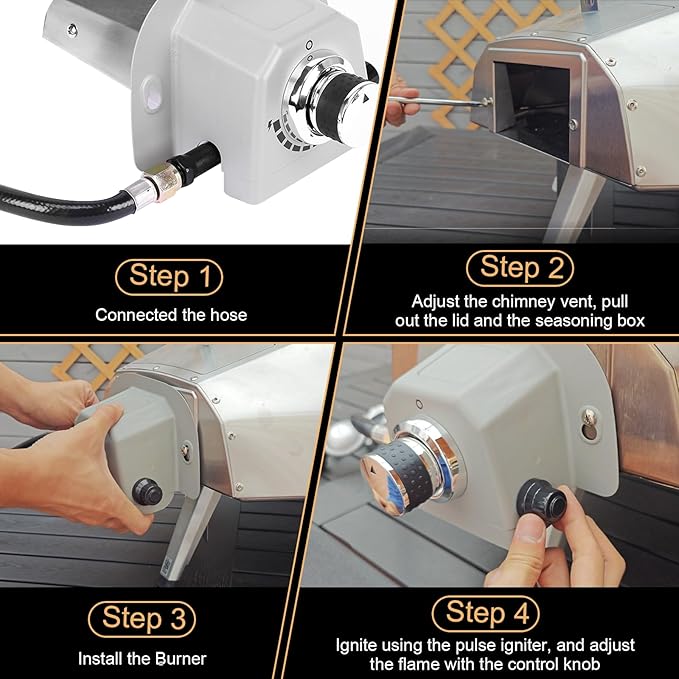 Step 1
Connected the hose

Step 2
Adjust the chimney vent, pull out the lid and the seasoning box

Step 3
Install the Burner

Step 4
Ignite using the pulse igniter, and adjust the flame with the control knob