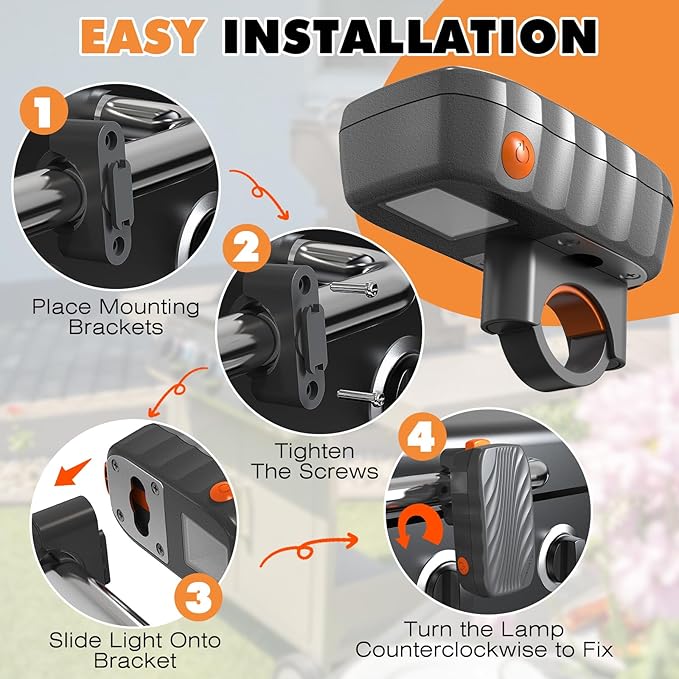 EASY INSTALLATION

1

Place Mounting Brackets

2

Tighten The Screws

3

Slide Light Onto Bracket

4

Turn the Lamp Counterclockwise to Fix