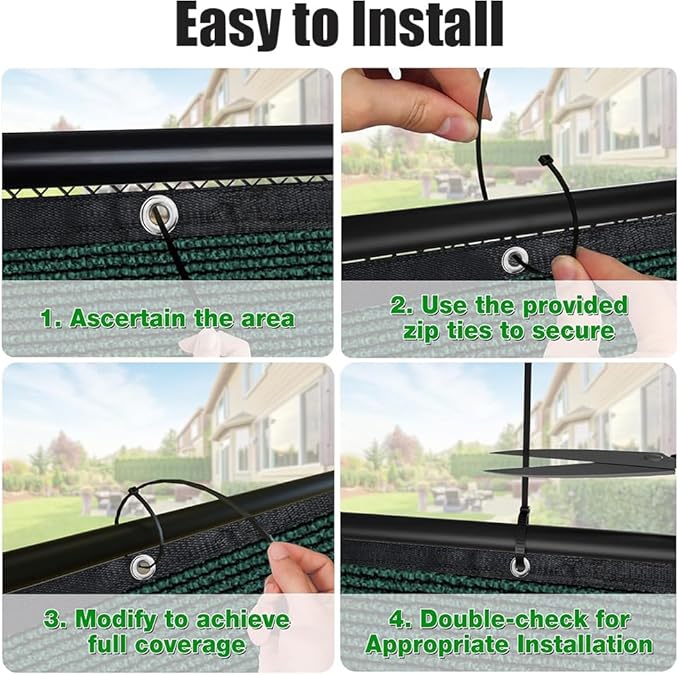 Easy to Install

1. Ascertain the area

2. Use the provided zip ties to secure

3. Modify to achieve full coverage

4. Double-check for Appropriate Installation