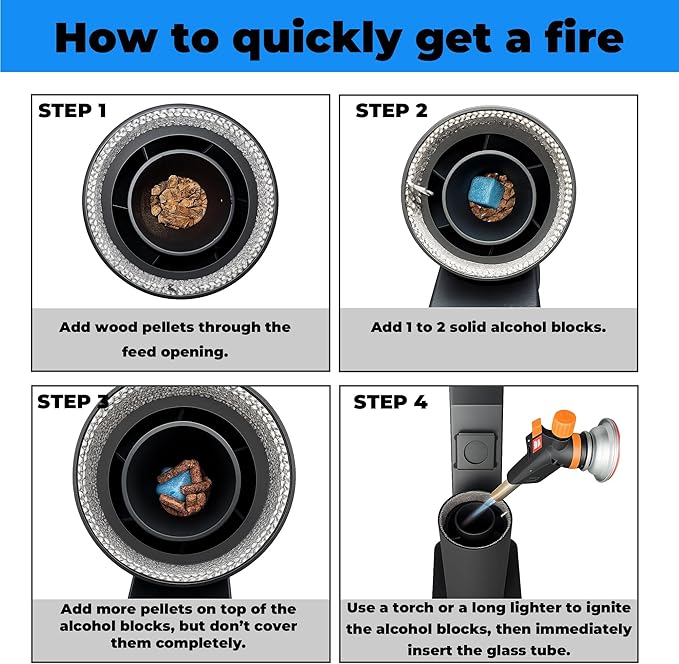 How to quickly get a fire

STEP 1

Add wood pellets through the feed opening.

STEP 2

Add 1 to 2 solid alcohol blocks.

STEP 3

Add more pellets on top of the alcohol blocks, but don't cover them completely.

STEP 4

Use a torch or a long lighter to ignite the alcohol blocks, then immediately insert the glass tube.